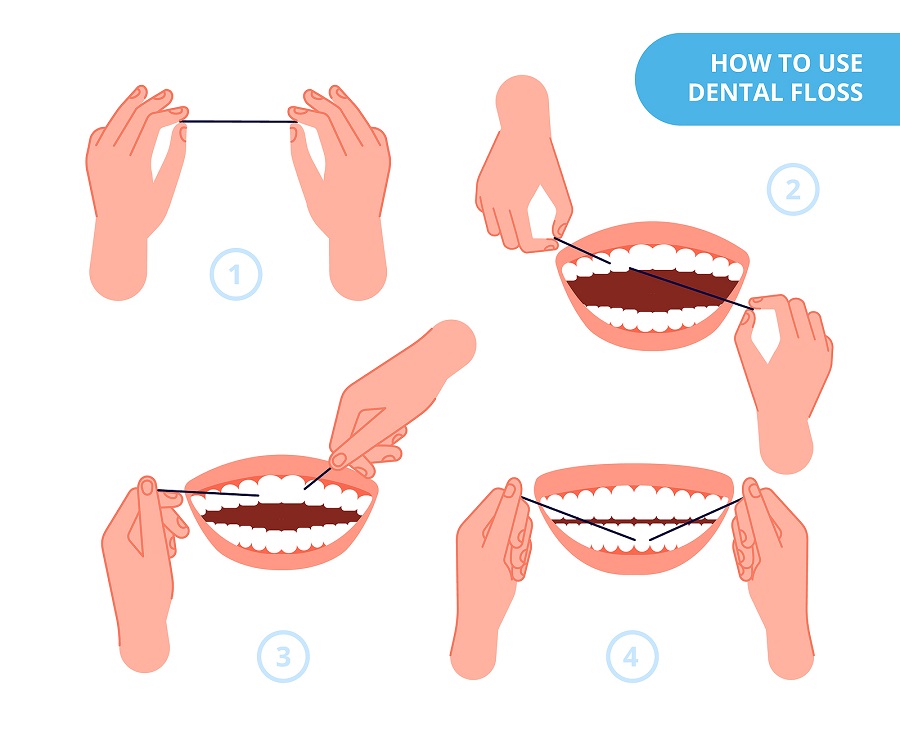 HOW TO USE DENTAL FLOSS

1

2

3

4